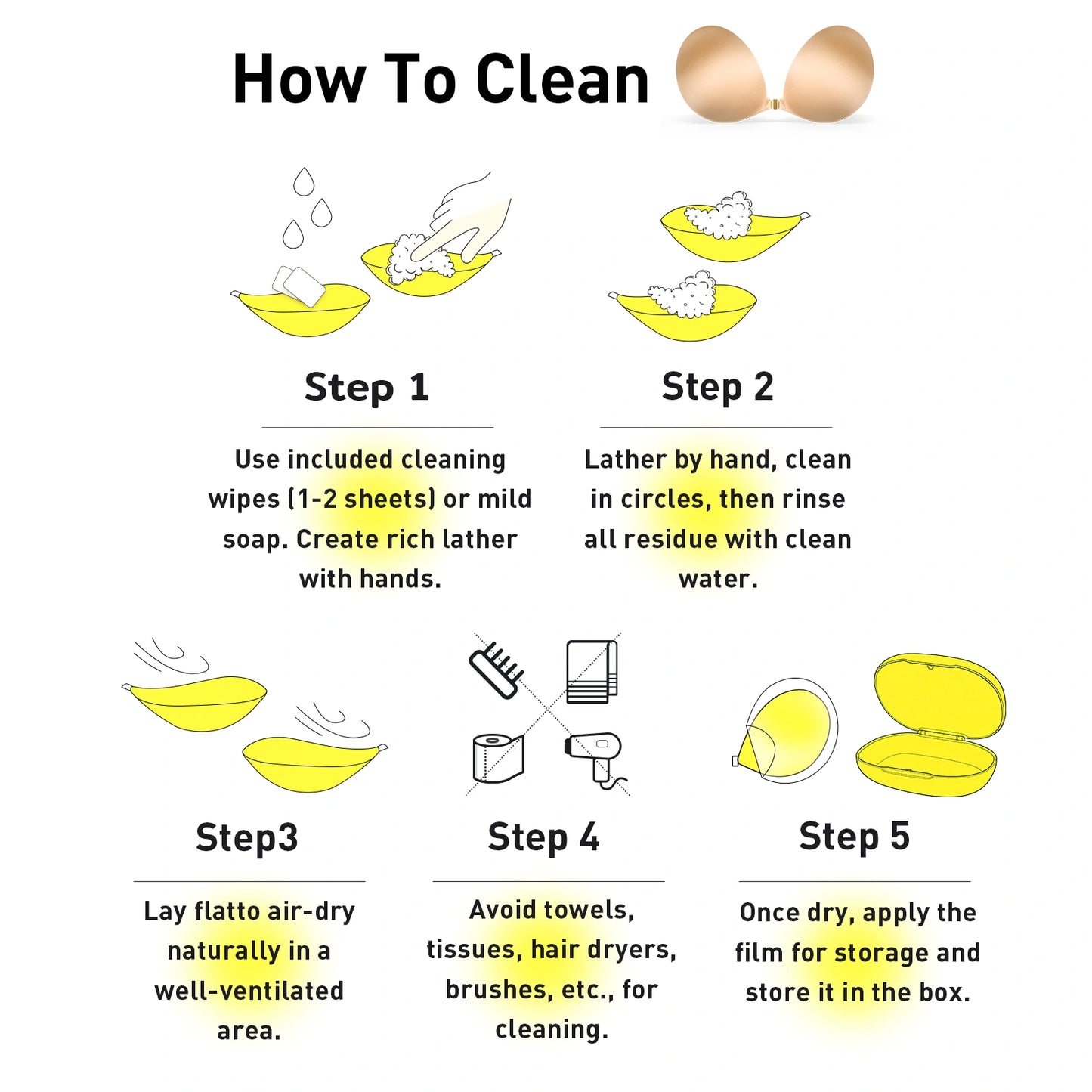 How To Clean

Step 1

Use included cleaning wipes (1-2 sheets) or mild soap. Create rich lather with hands.

Step 2

Lather by hand, clean in circles, then rinse all residue with clean water.

Step3

Lay flatto air-dry naturally in a well-ventilated area.

Step 4

Avoid towels, tissues, hair dryers, brushes, etc., for cleaning.

Step 5

Once dry, apply the film for storage and store it in the box.