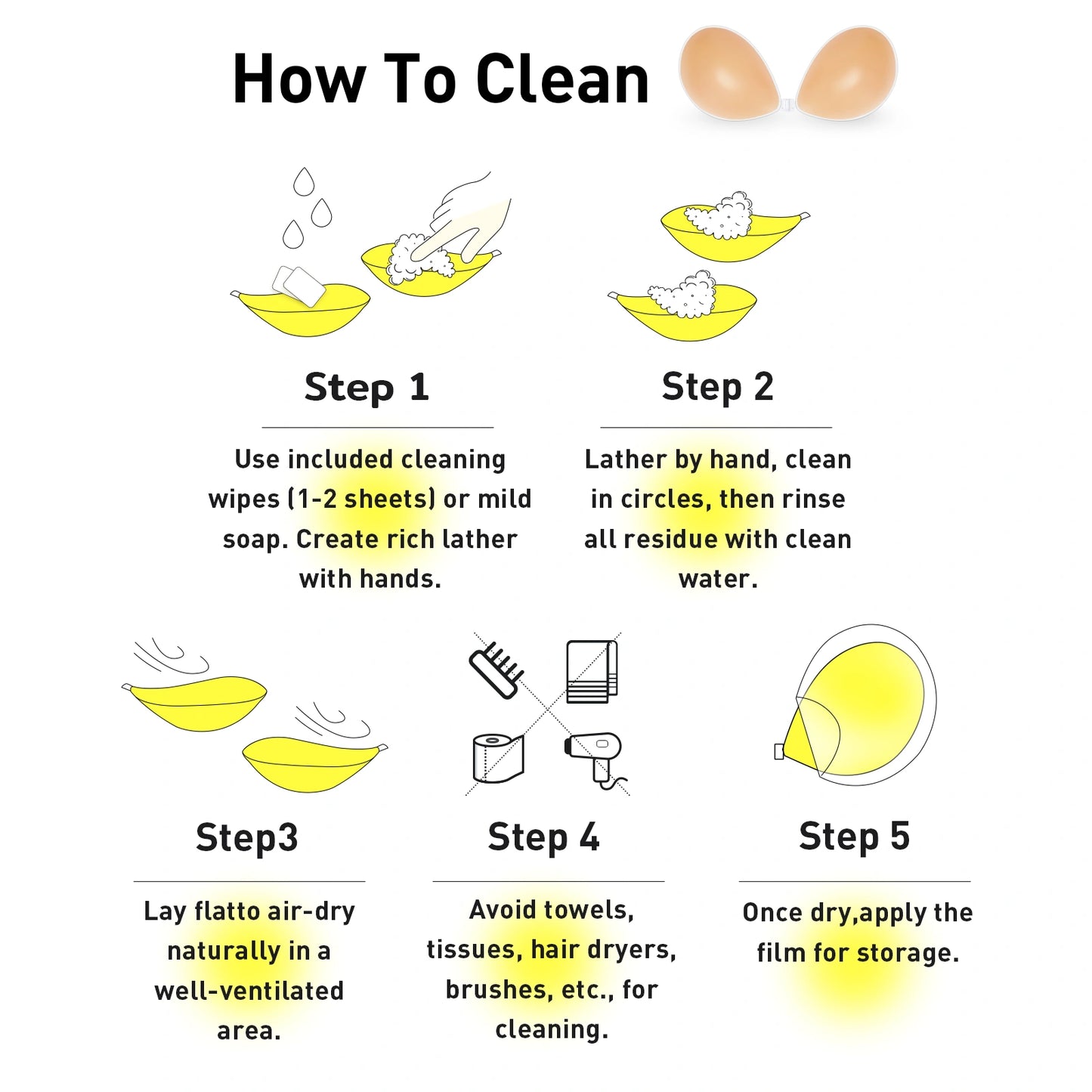 How To Clean

Step 1

Use included cleaning wipes (1-2 sheets) or mild soap. Create rich lather with hands.

Step 2

Lather by hand, clean in circles, then rinse all residue with clean water.

Step3

Lay flatto air-dry naturally in a well-ventilated area.

Step 4

Avoid towels, tissues, hair dryers, brushes, etc., for cleaning.

Step 5

Once dry,apply the film for storage.