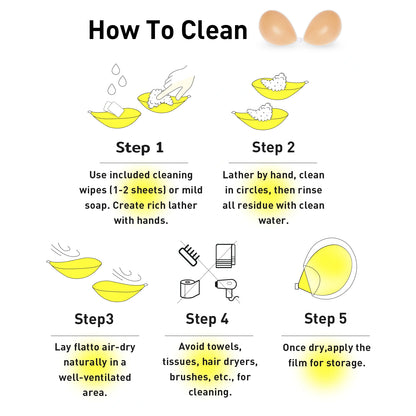 How To Clean

Step 1

Use included cleaning wipes (1-2 sheets) or mild soap. Create rich lather with hands.

Step 2

Lather by hand, clean in circles, then rinse all residue with clean water.

Step3

Lay flatto air-dry naturally in a well-ventilated area.

Step 4

Avoid towels, tissues, hair dryers, brushes, etc., for cleaning.

Step 5

Once dry,apply the film for storage.