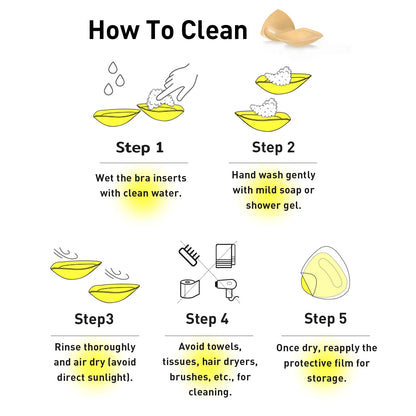 How To Clean

Step 1

Wet the bra inserts with clean water.

Step 2

Hand wash gently with mild soap or shower gel.

Step3

Rinse thoroughly and air dry (avoid direct sunlight).

Step 4

Avoid towels, tissues, hair dryers, brushes, etc., for cleaning.

Step 5

Once dry, reapply the protective film for storage.